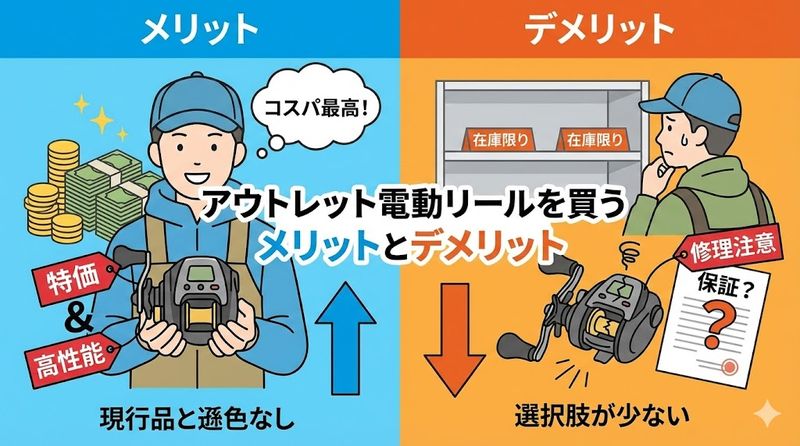 メリット

デメリット

コスパ最高！

在庫限り

在庫限り

アウトレット電動リールを買う
メリットとデメリット

特価
&
高性能

修理注意

保証？
?

現行品と遜色なし

選択肢が少ない